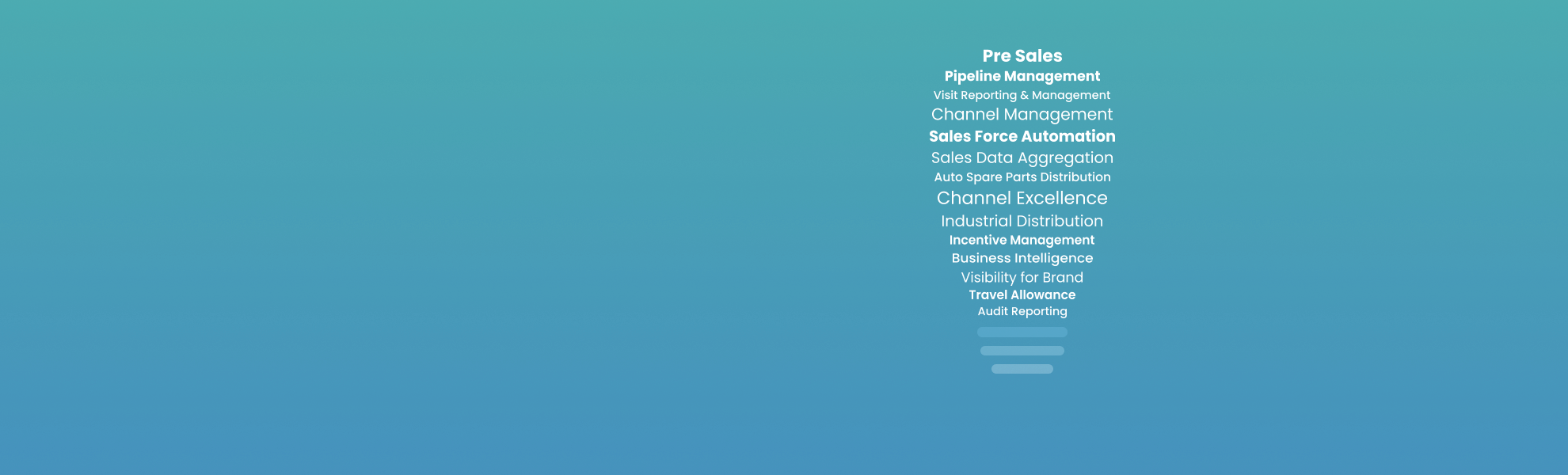 Pre Sales
Pipeline Management
Visit Reporting & Management
Channel Management
Sales Force Automation
Sales Data Aggregation
Auto Spare Parts Distribution
Channel Excellence
Industrial Distribution
Incentive Management
Business Intelligence
Visibility for Brand
Travel Allowance
Audit Reporting